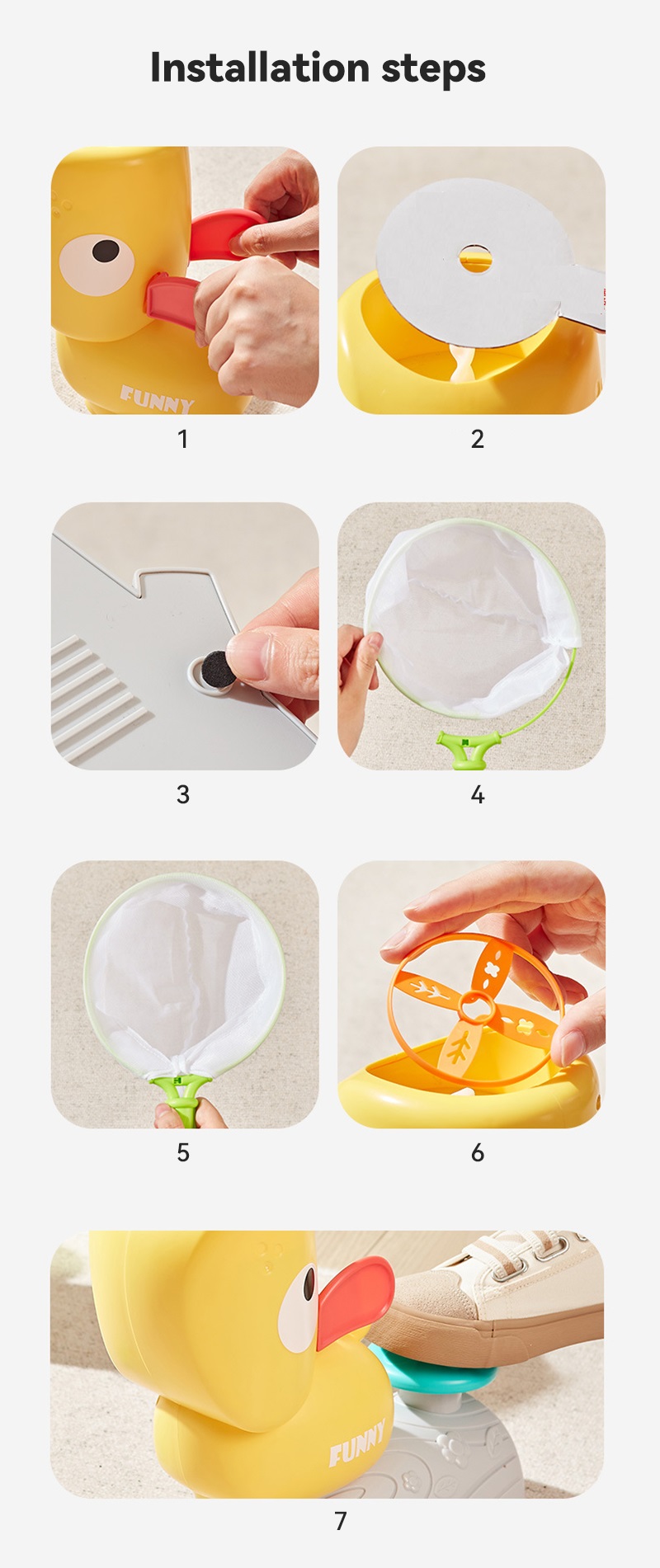 Installation steps

FUNNY

1

2

3

4

5

6

FUNNY

7